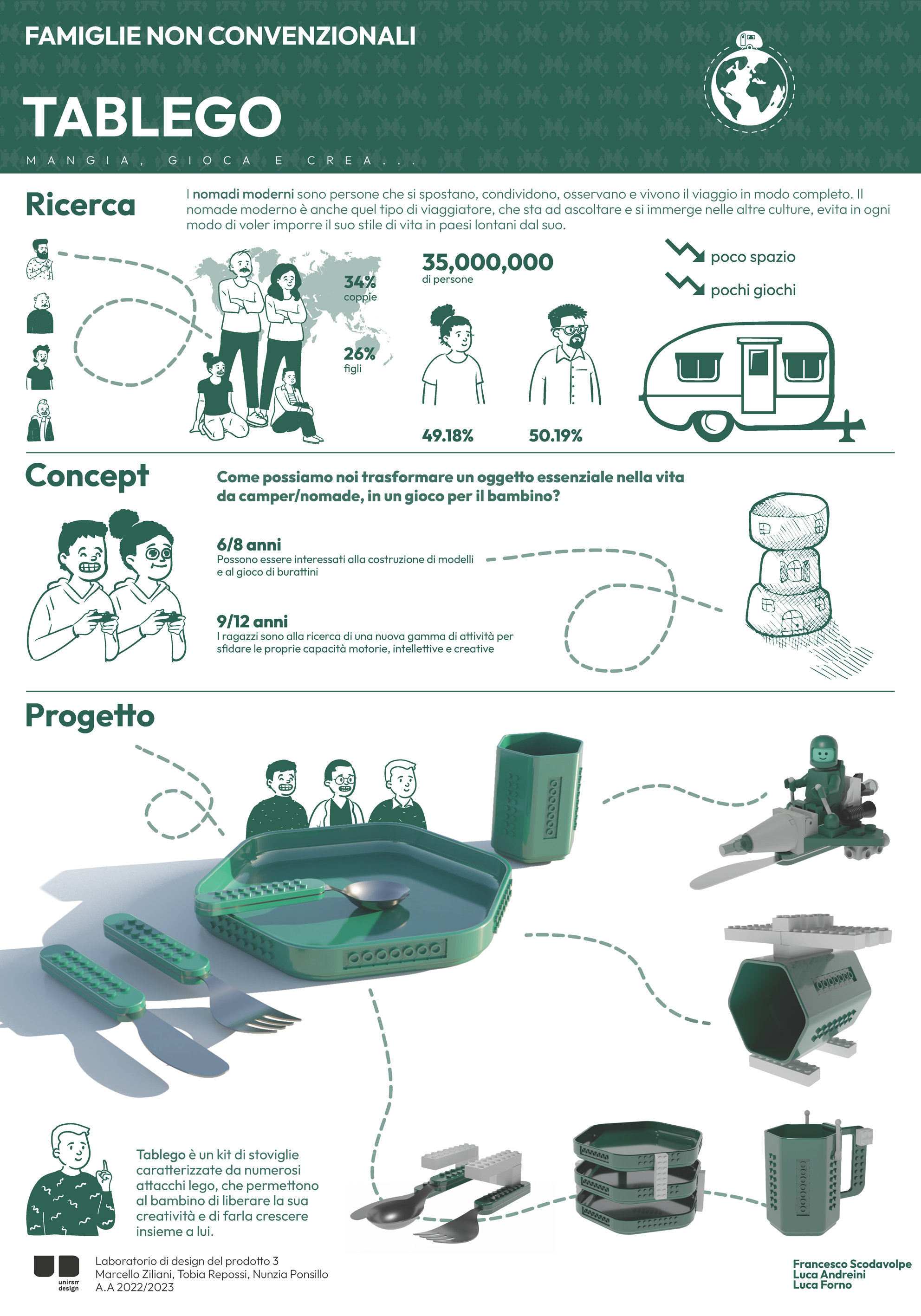 FAMIGLIE NON CONVENZIONALI

TABLEGO

MANGIA, GIOCA E CREA...

Ricerca

I nomadi moderni sono persone che si spostano, condividono, osservano e vivono il viaggio in modo completo. Il nomade moderno è anche quel tipo di viaggiatore, che sta ad ascoltare e si immerge nelle altre culture, evita in ogni modo di voler imporre il suo stile di vita in paesi lontani dal suo.

34%
coppie

26%
figli

35,000,000
di persone

49.18%

50.19%

poco spazio

pochi giochi

Concept

Come possiamo noi trasformare un oggetto essenziale nella vita da camper/nomade, in un gioco per il bambino?

6/8 anni
Possono essere interessati alla costruzione di modelli e al gioco di burattini

9/12 anni
I ragazzi sono alla ricerca di una nuova gamma di attività per sfidare le proprie capacità motorie, intellettive e creative

Progetto

Tablego è un kit di stoviglie caratterizzate da numerosi attacchi lego, che permettono al bambino di liberare la sua creatività e di farla crescere insieme a lui.

unirsm design

Laboratorio di design del prodotto 3
Marcello Ziliani, Tobia Repossi, Nunzia Ponsillo
A.A 2022/2023

Francesco Scodavolpe
Luca Andreini
Luca Forno